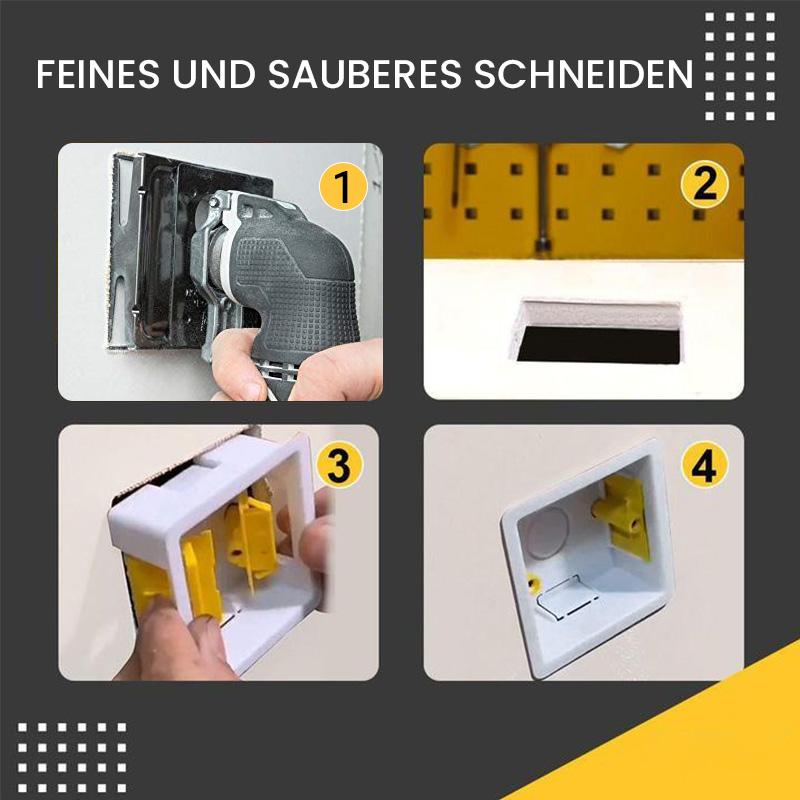 FEINES UND SAUBERES SCHNEIDEN

1

2

3

4