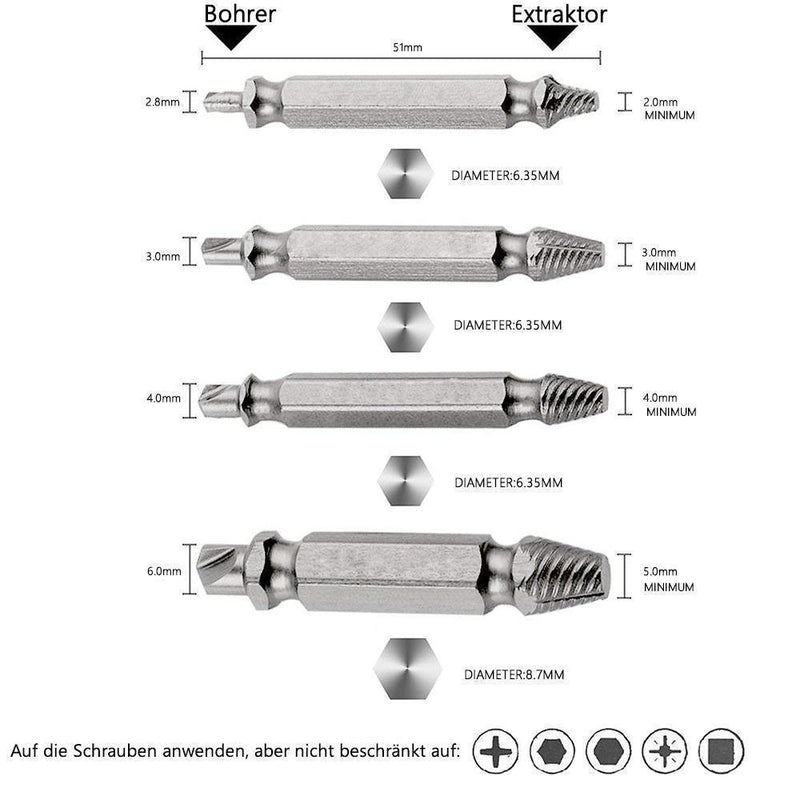 Bohrer

Extraktor

51mm

2.8mm

2.0mm MINIMUM

DIAMETER:6.35MM

3.0mm

3.0mm MINIMUM

DIAMETER:6.35MM

4.0mm

4.0mm MINIMUM

DIAMETER:6.35MM

6.0mm

5.0mm MINIMUM

DIAMETER:8.7MM

Auf die Schrauben anwenden, aber nicht beschränkt auf: