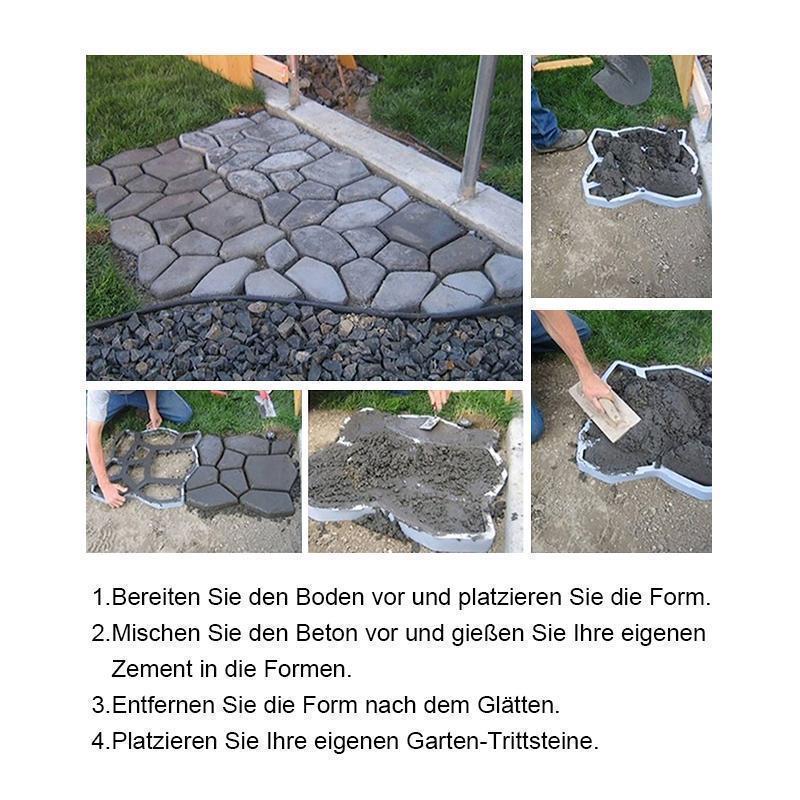 1.Bereiten Sie den Boden vor und platzieren Sie die Form.
2.Mischen Sie den Beton vor und gießen Sie Ihre eigenen Zement in die Formen.
3.Entfernen Sie die Form nach dem Glätten.
4.Platzieren Sie Ihre eigenen Garten-Trittsteine.