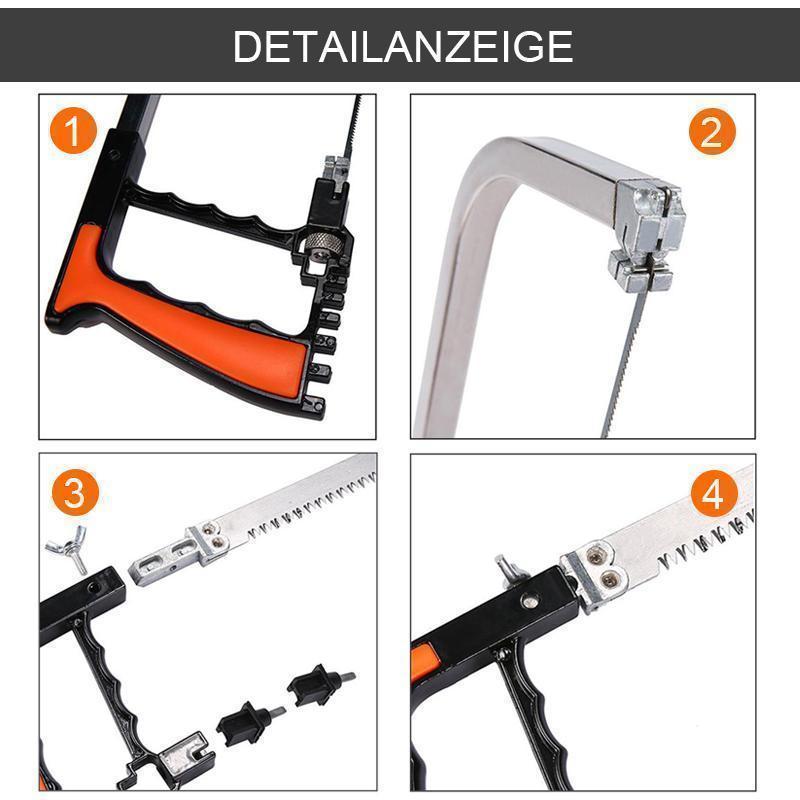 DETAILANZEIGE

1

2

3

4