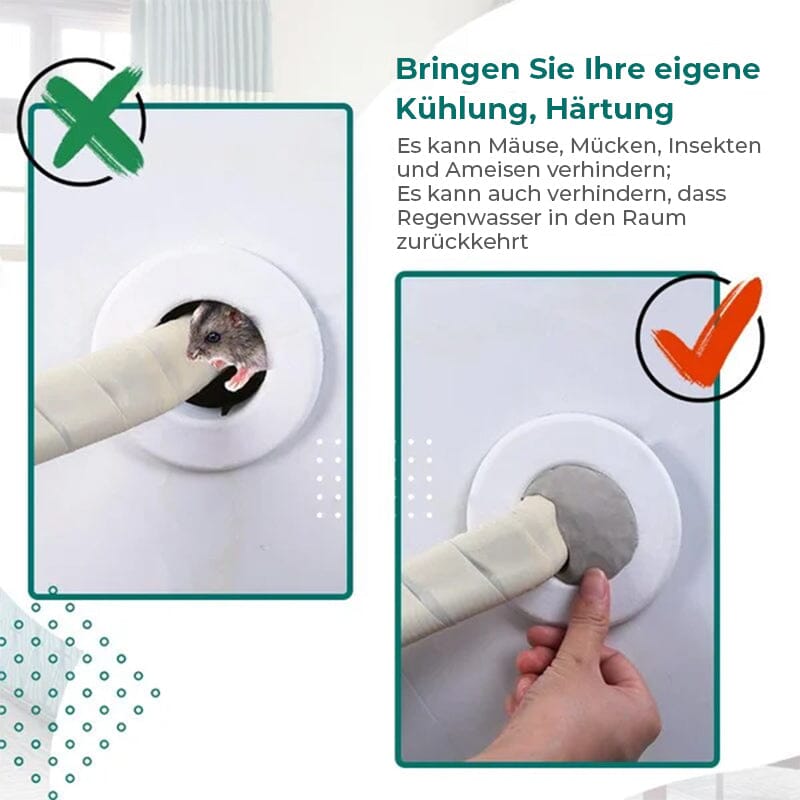 Bringen Sie Ihre eigene Kühlung, Härtung

Es kann Mäuse, Mücken, Insekten und Ameisen verhindern;
Es kann auch verhindern, dass Regenwasser in den Raum zurückkehrt