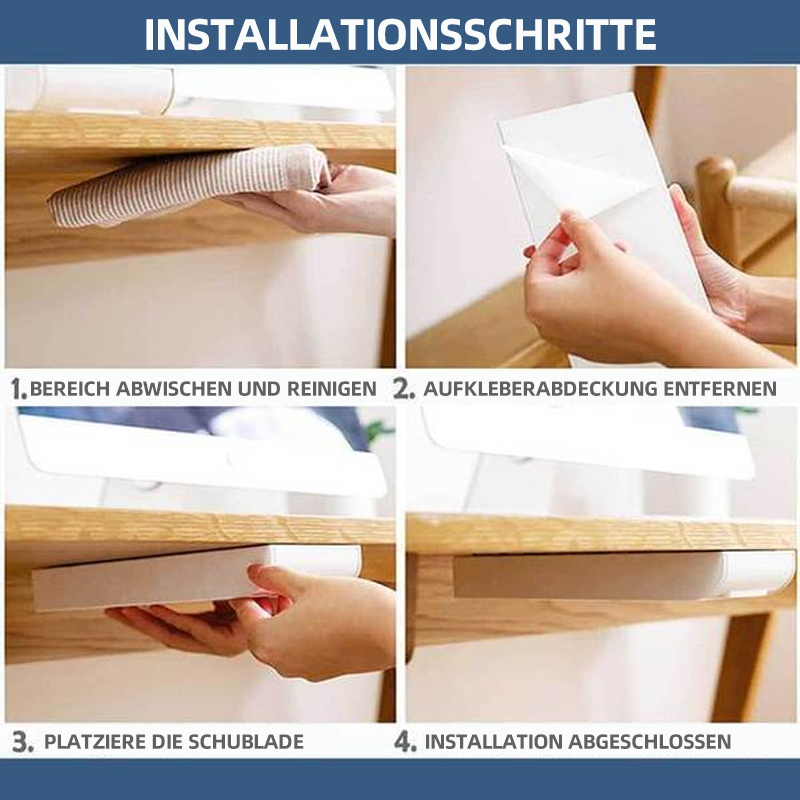 INSTALLATIONSSCHRITTE

1. BEREICH ABWISCHEN UND REINIGEN

2. AUFKLEBERABDECKUNG ENTFERNEN

3. PLATZIERE DIE SCHUBLADE

4. INSTALLATION ABGESCHLOSSEN